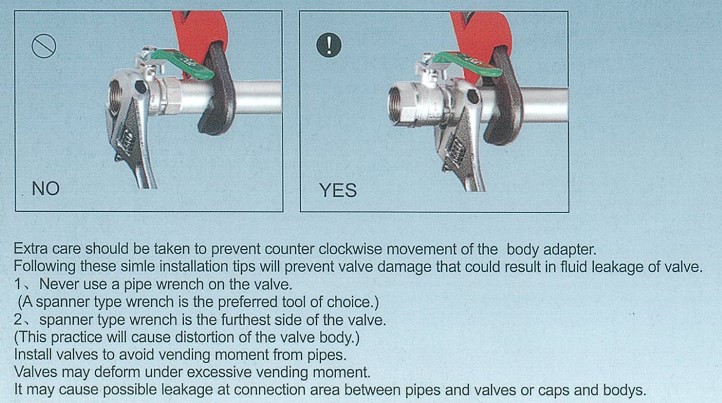 NO

YES

Extra care should be taken to prevent counter clockwise movement of the body adapter.
Following these simle installation tips will prevent valve damage that could result in fluid leakage of valve.
1、Never use a pipe wrench on the valve.
(A spanner type wrench is the preferred tool of choice.)
2、spanner type wrench is the furthest side of the valve.
(This practice will cause distortion of the valve body.)
Install valves to avoid vending moment from pipes.
Valves may deform under excessive vending moment.
It may cause possible leakage at connection area between pipes and valves or caps and bodys.